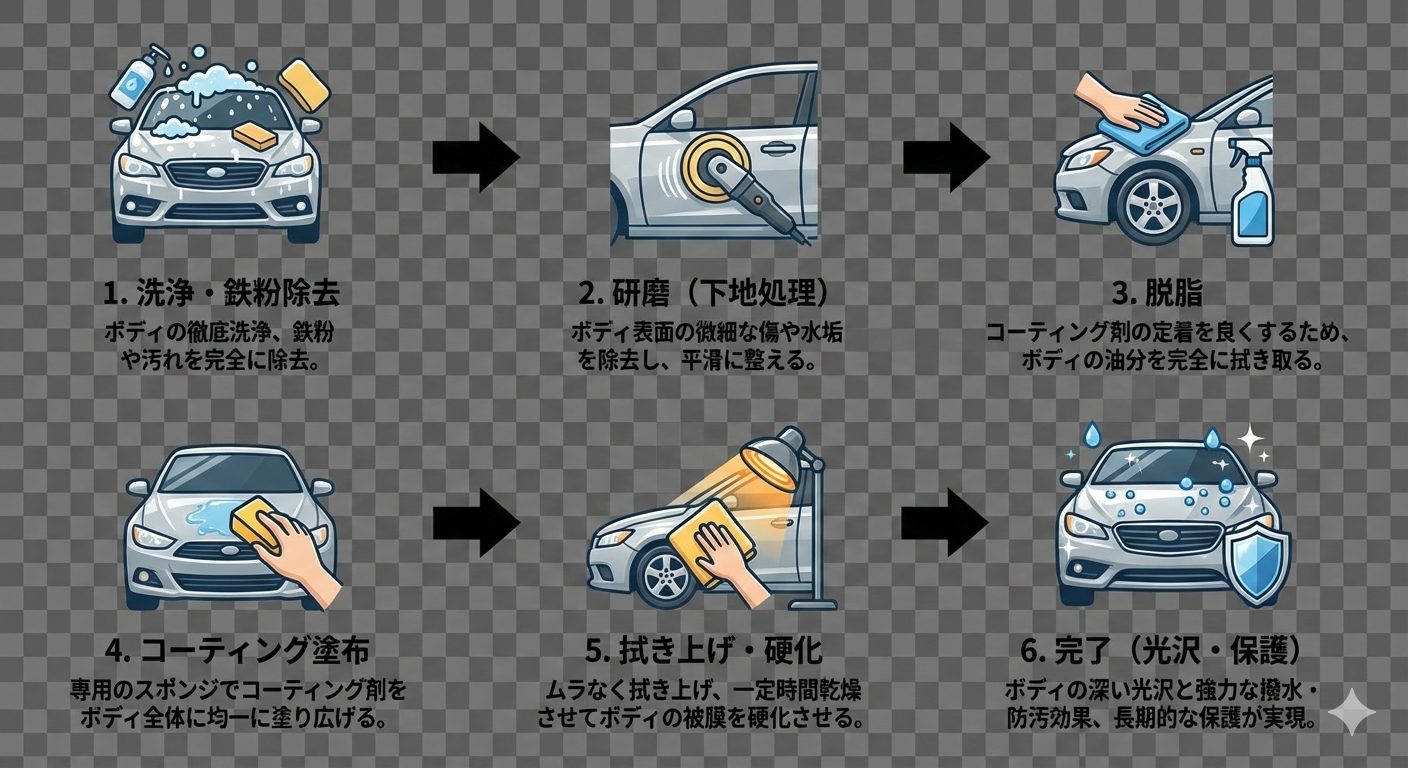 1. 洗浄・鉄粉除去
ボディの徹底洗浄、鉄粉や汚れを完全に除去。

2. 研磨（下地処理）
ボディ表面の微細な傷や水垢を除去し、平滑に整える。

3. 脱脂
コーティング剤の定着を良くするため、ボディの油分を完全に拭き取る。

4. コーティング塗布
専用のスポンジでコーティング剤をボディ全体に均一に塗り広げる。

5. 拭き上げ・硬化
ムラなく拭き上げ、一定時間乾燥させてボディの被膜を硬化させる。

6. 完了（光沢・保護）
ボディの深い光沢と強力な撥水・防汚効果、長期的な保護が実現。